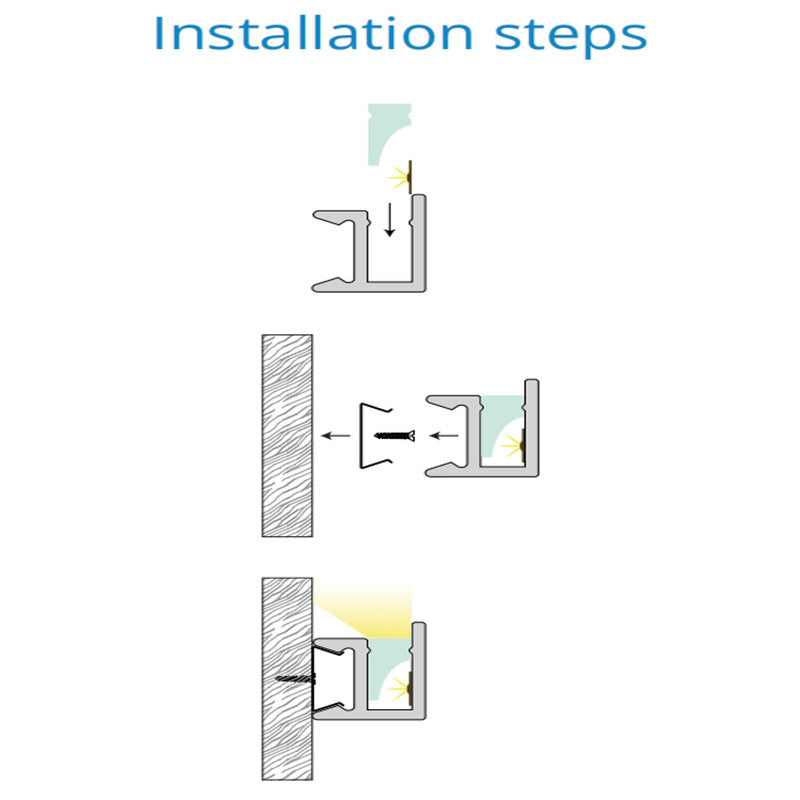 Installation steps