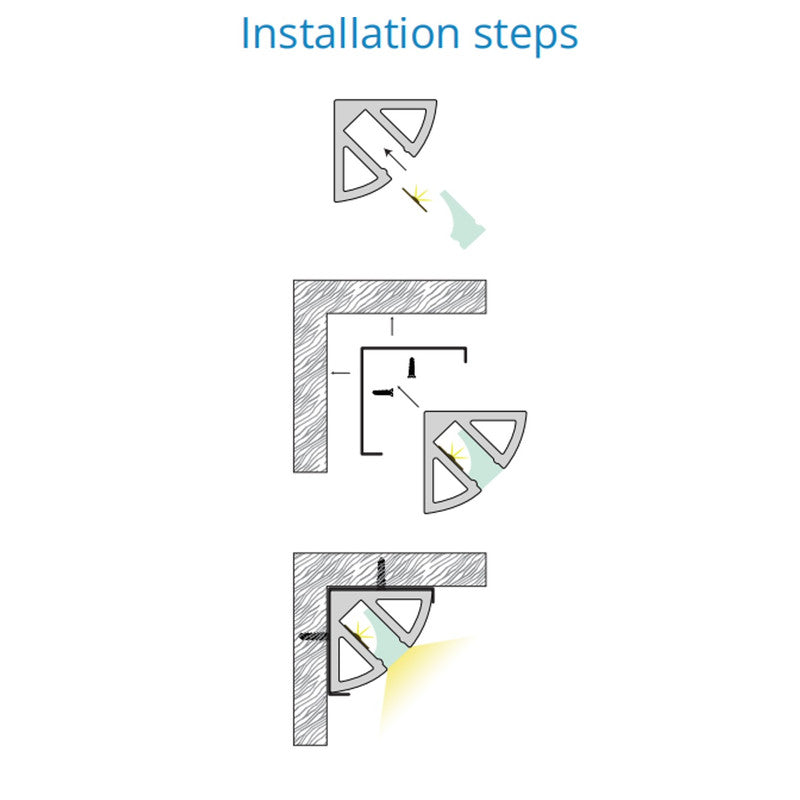 Installation steps