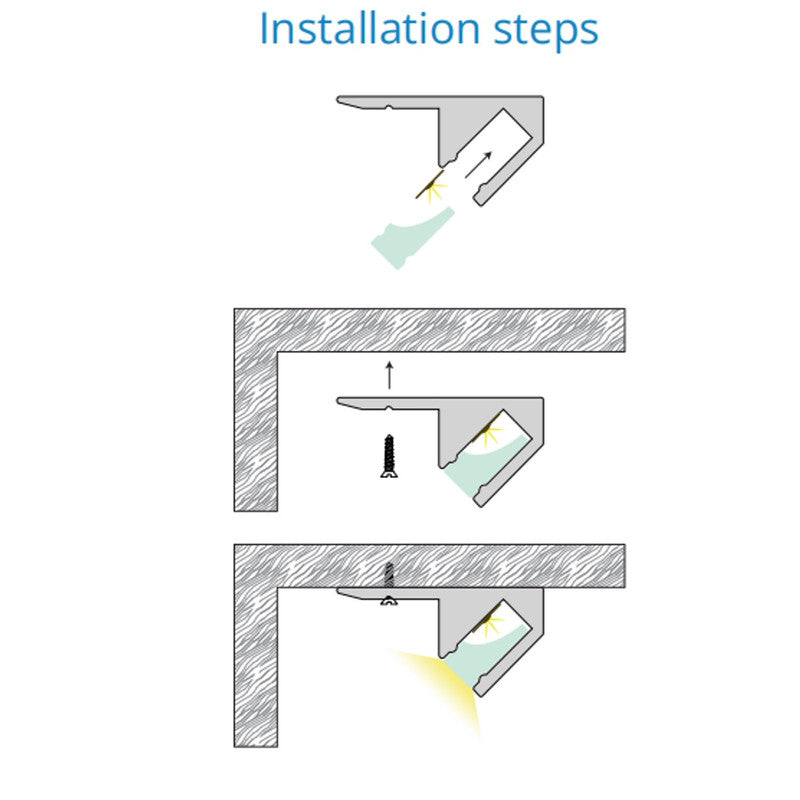 Installation steps