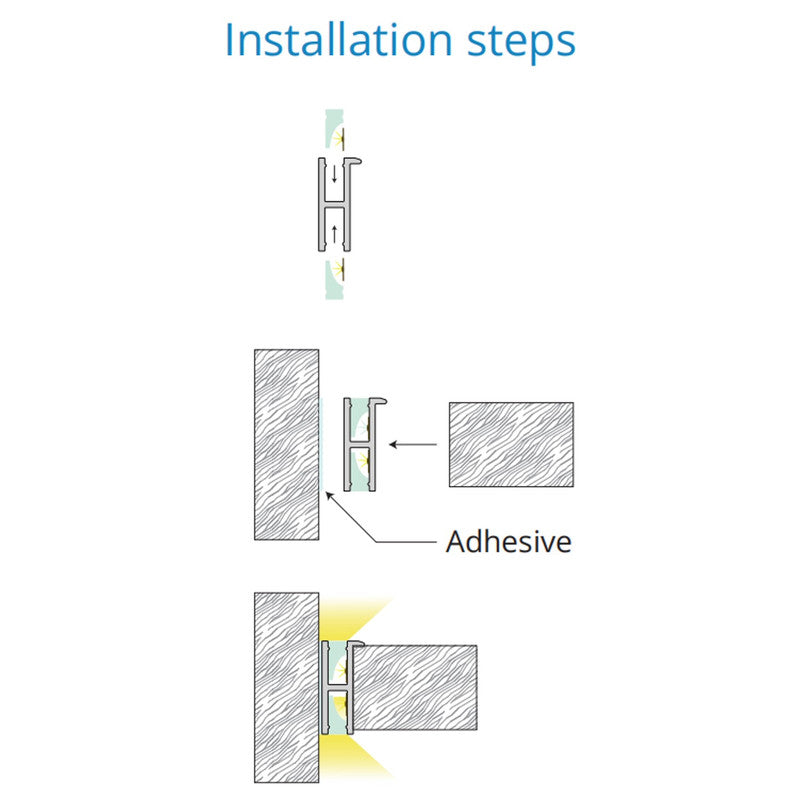 Installation steps

Adhesive