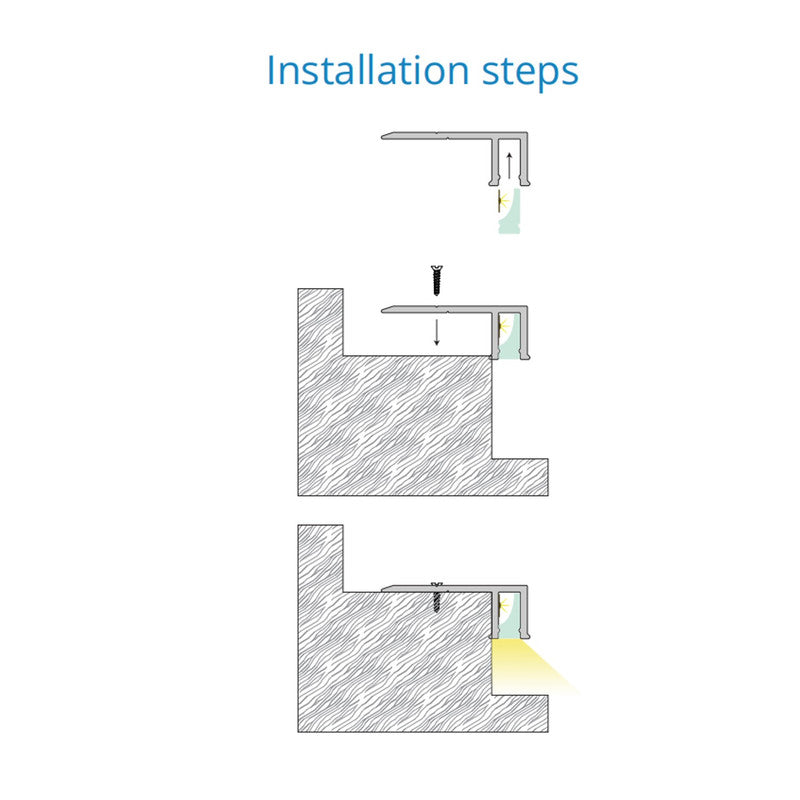 Installation steps