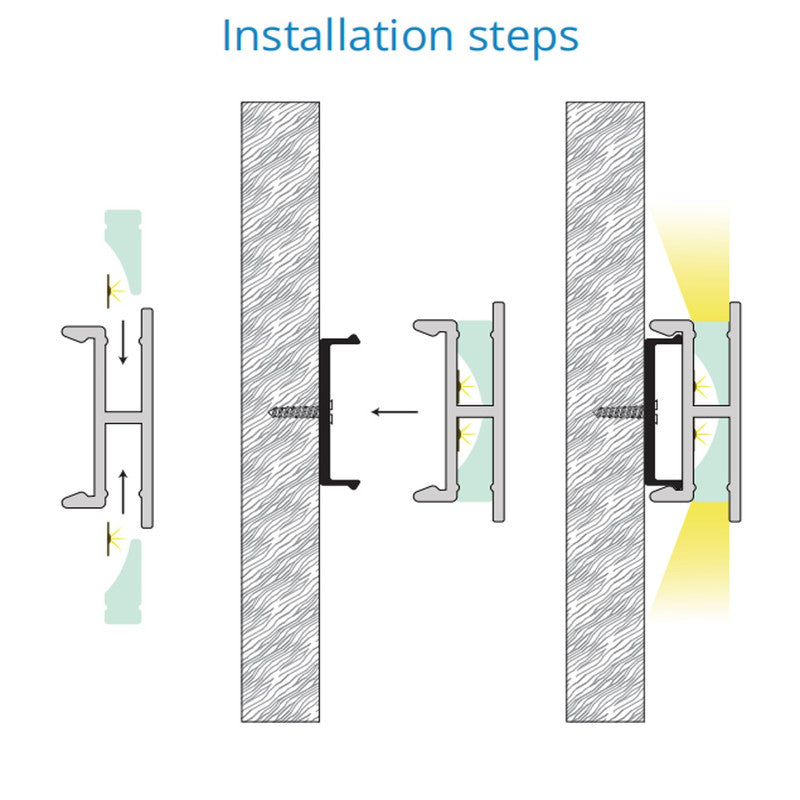 Installation steps