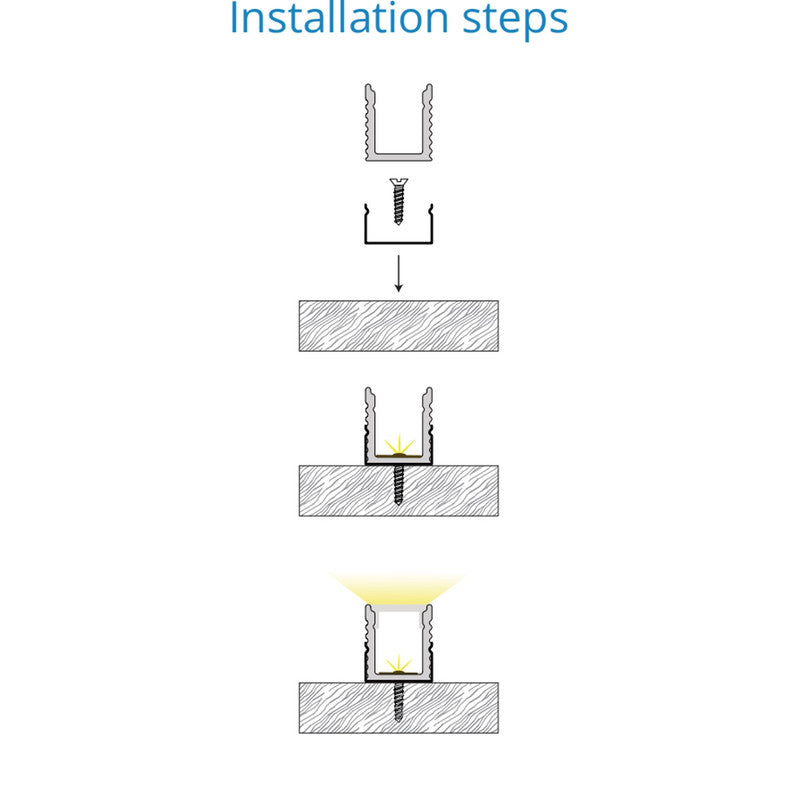 Installation steps