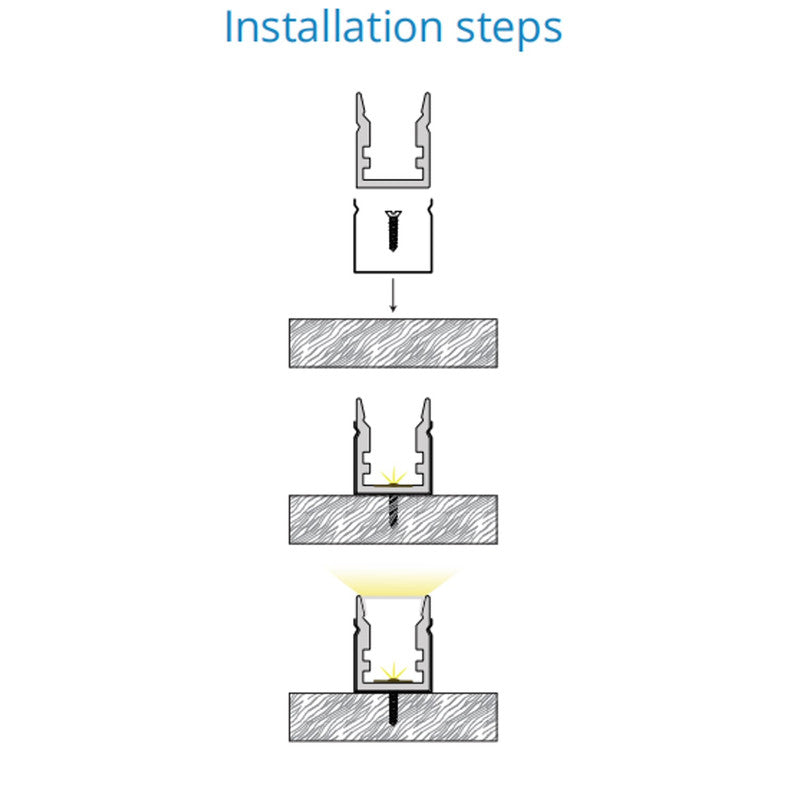 Installation steps