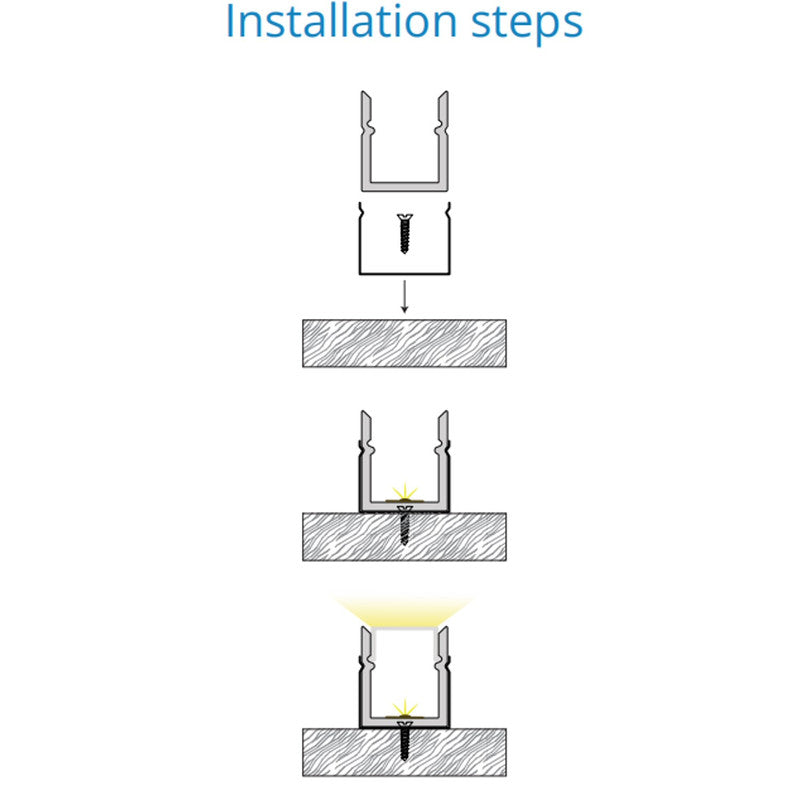 Installation steps