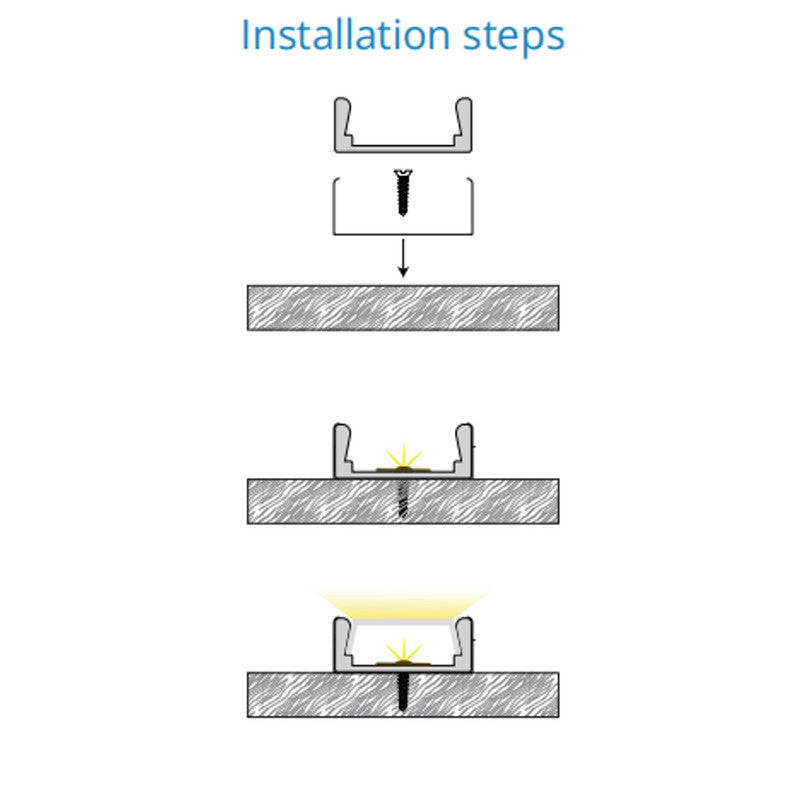 Installation steps