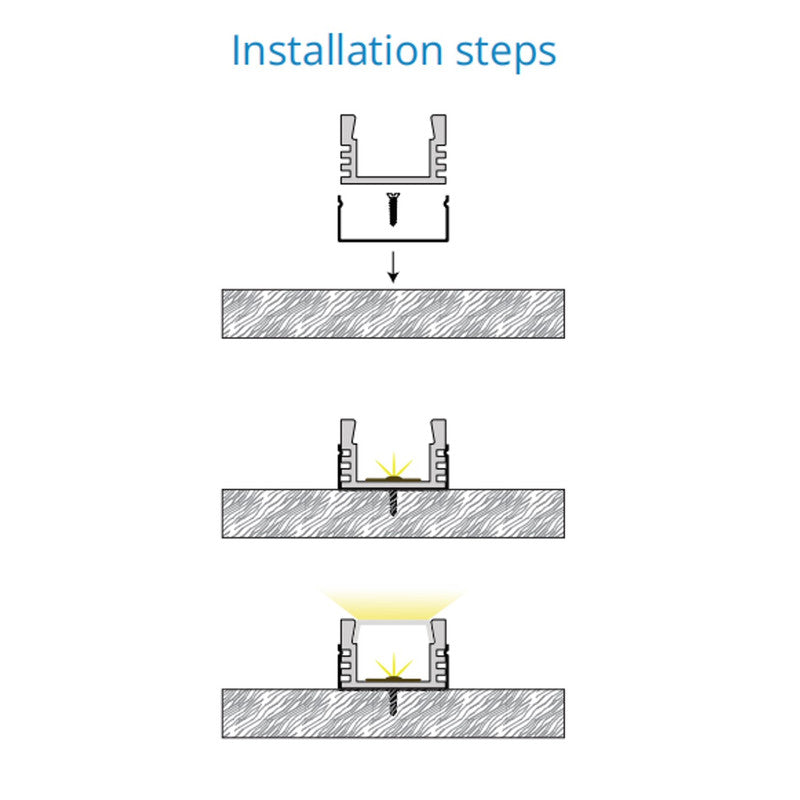 Installation steps