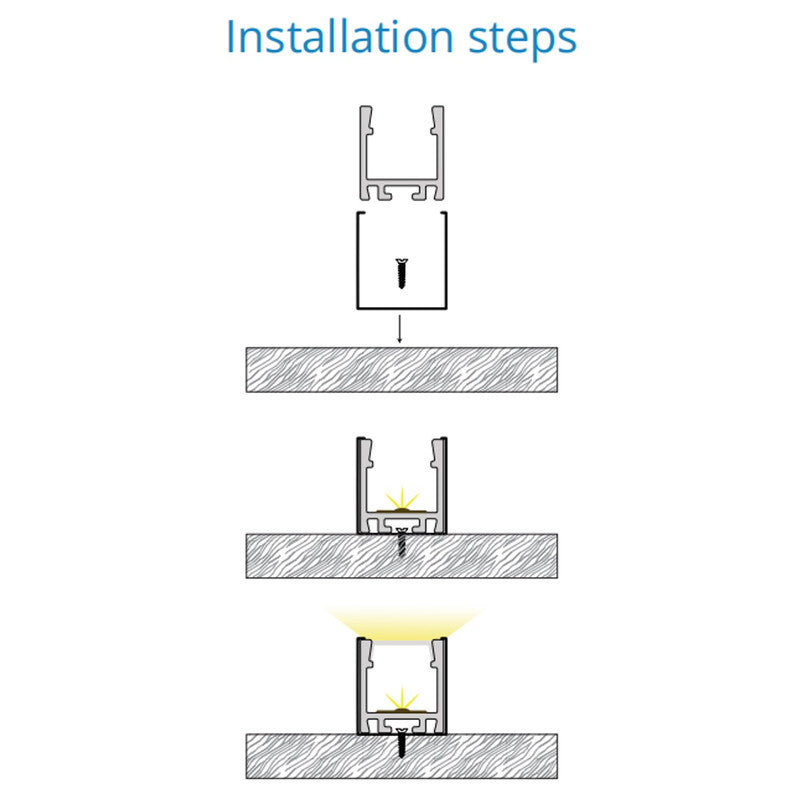 Installation steps