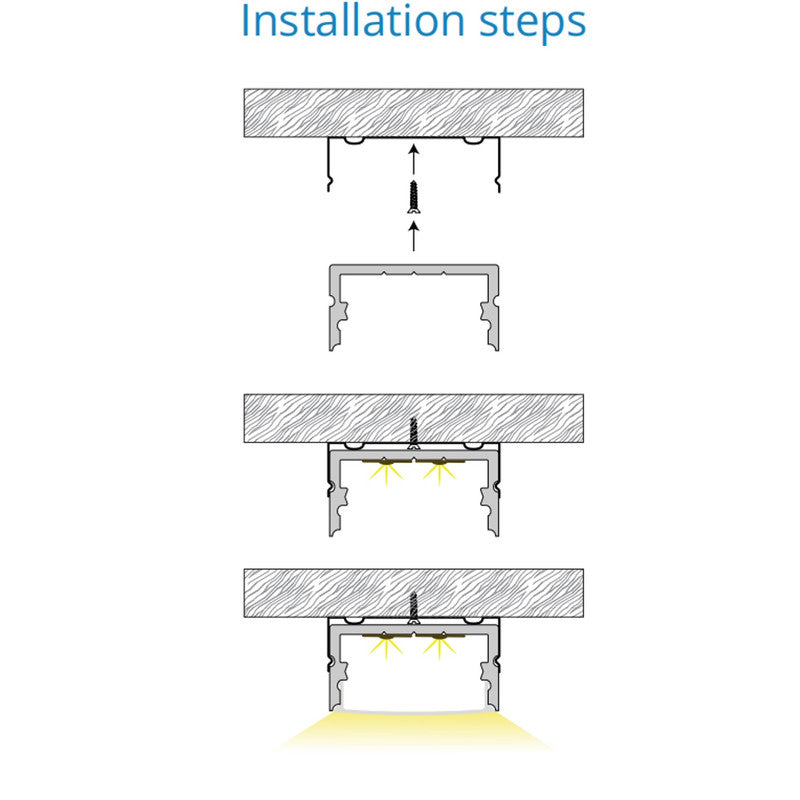 Installation steps