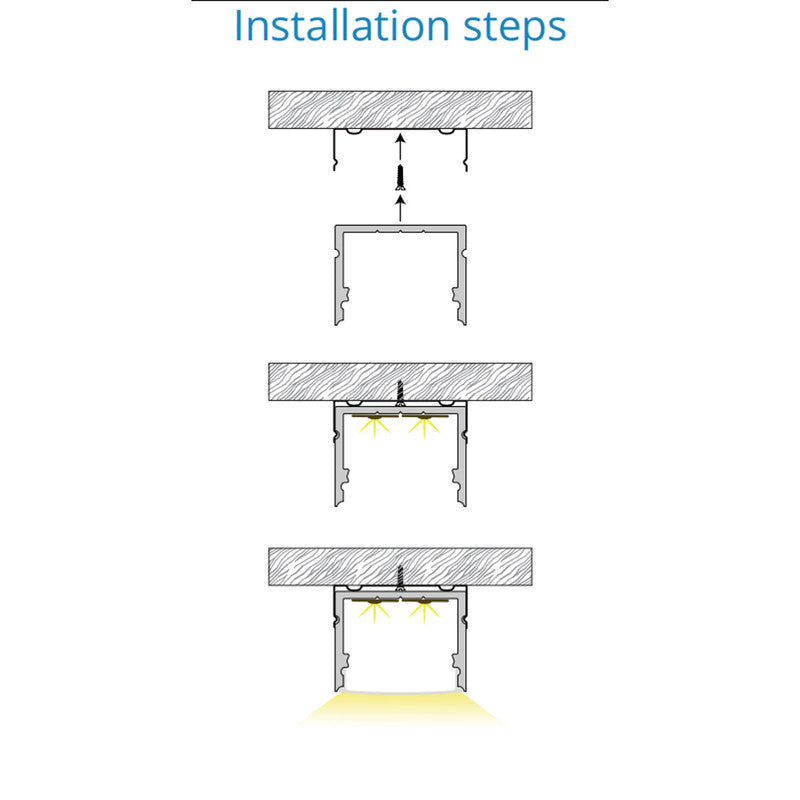 Installation steps