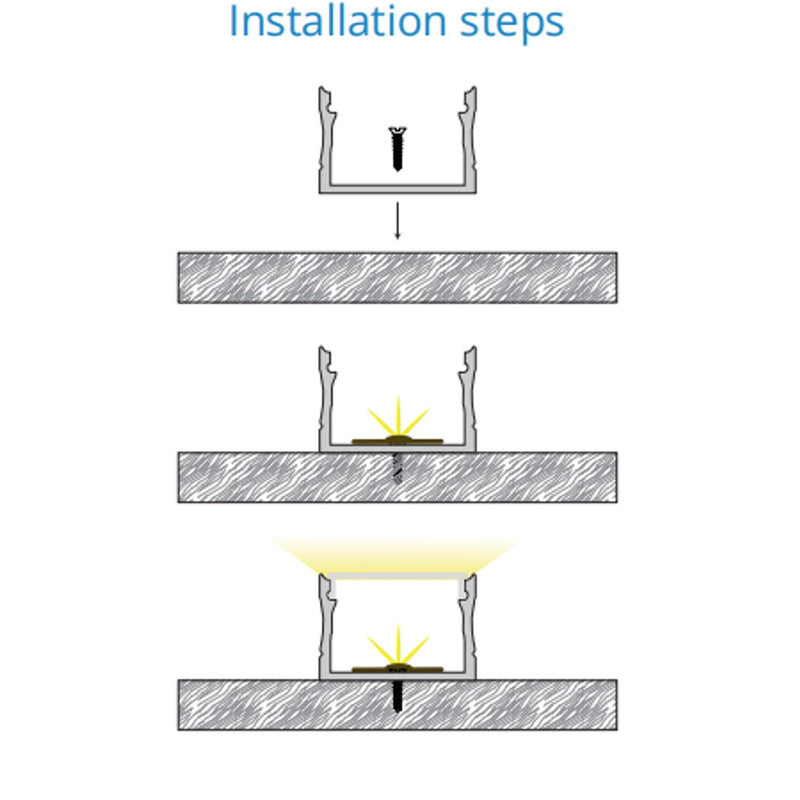 Installation steps