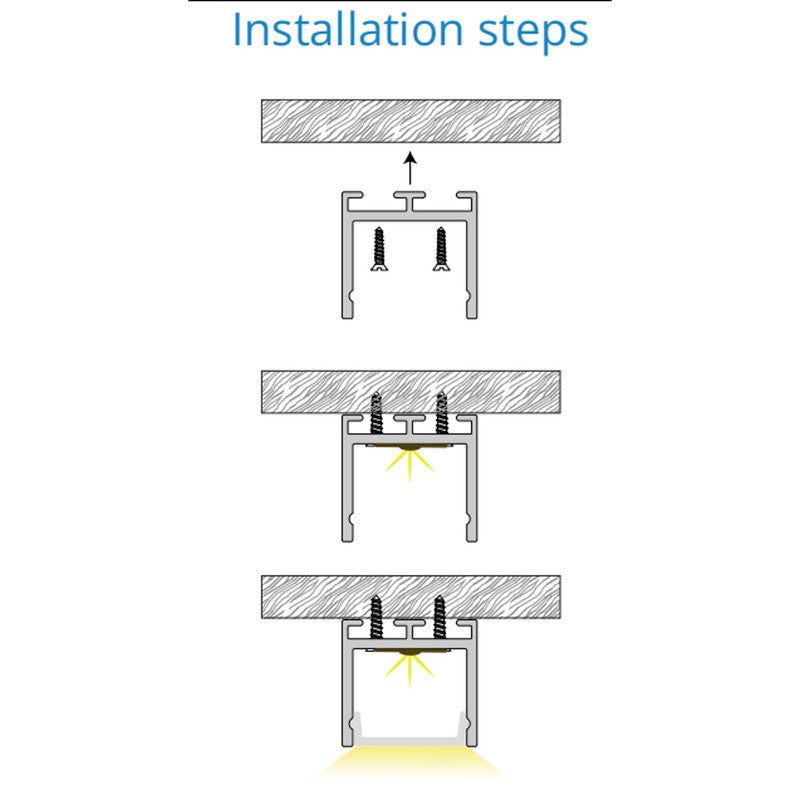 Installation steps