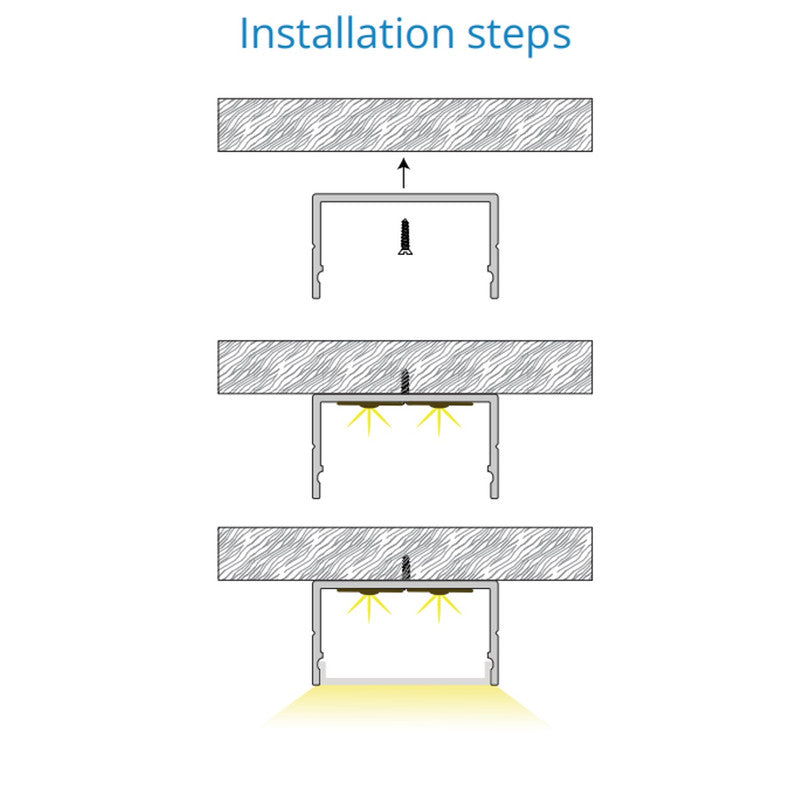 Installation steps