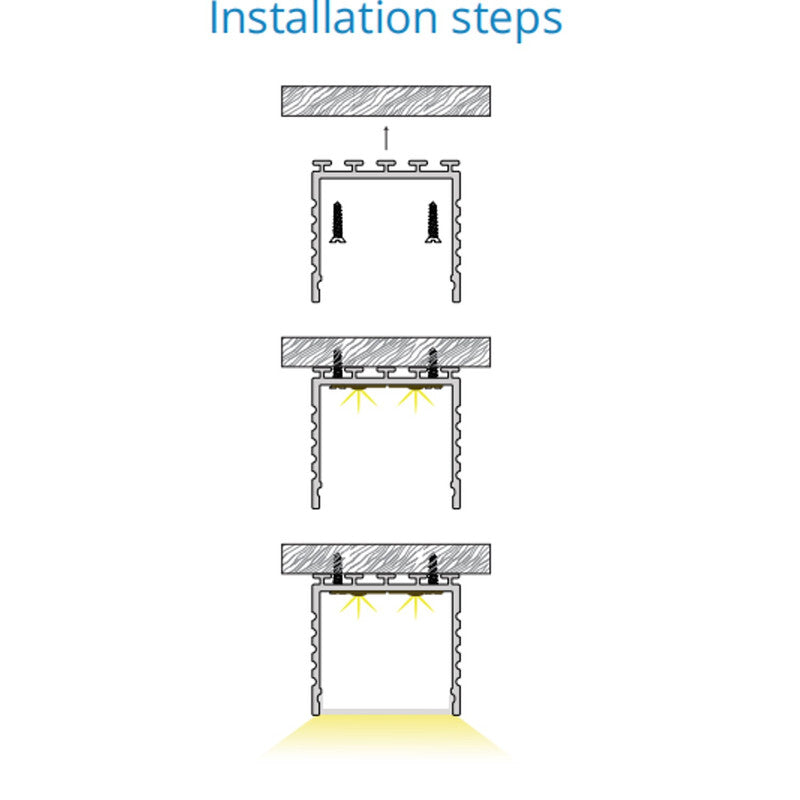 Installation steps