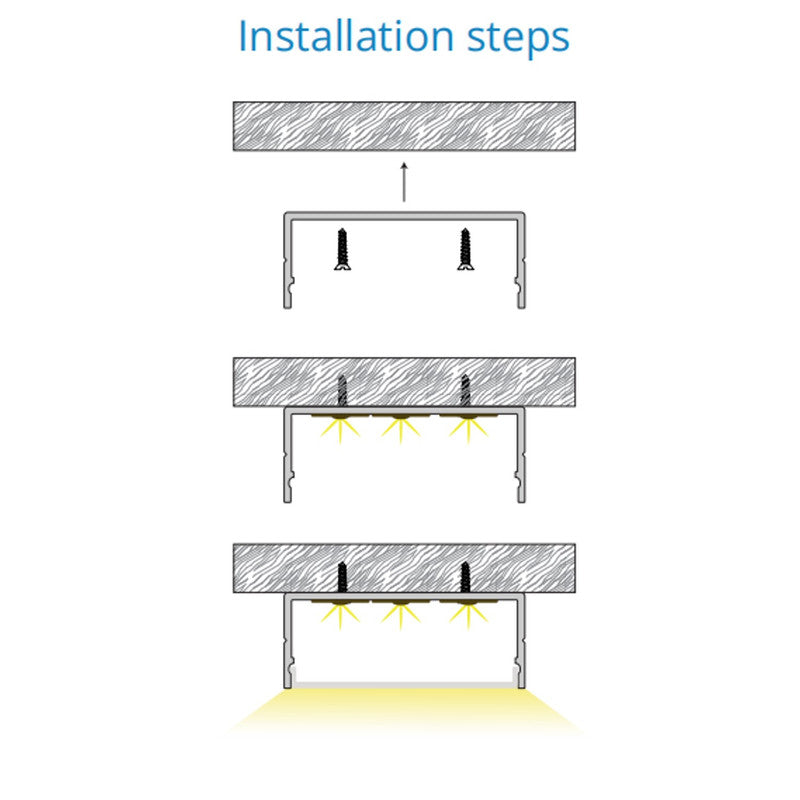 Installation steps