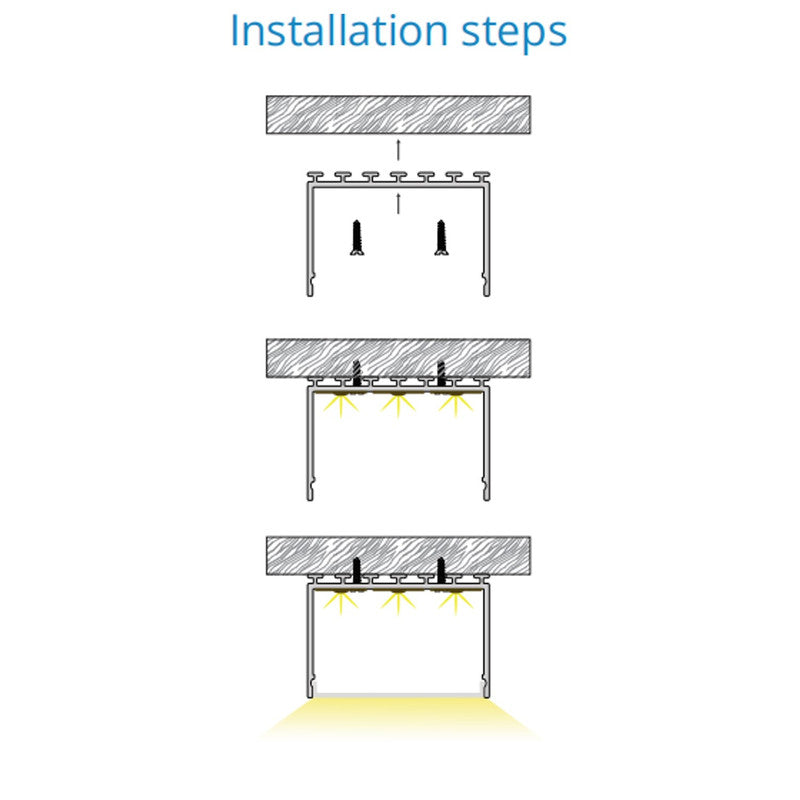 Installation steps