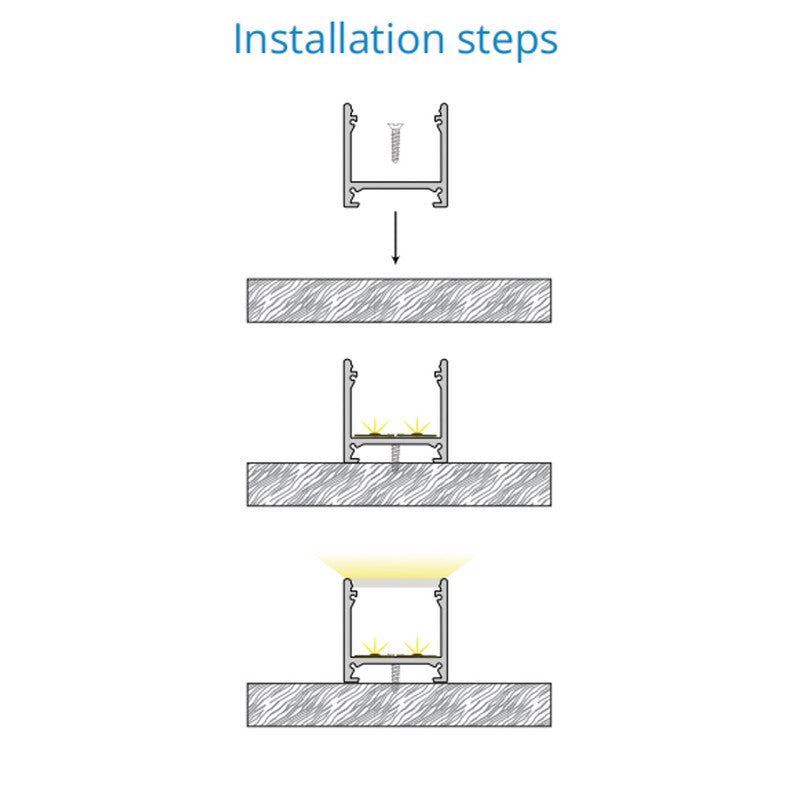 Installation steps