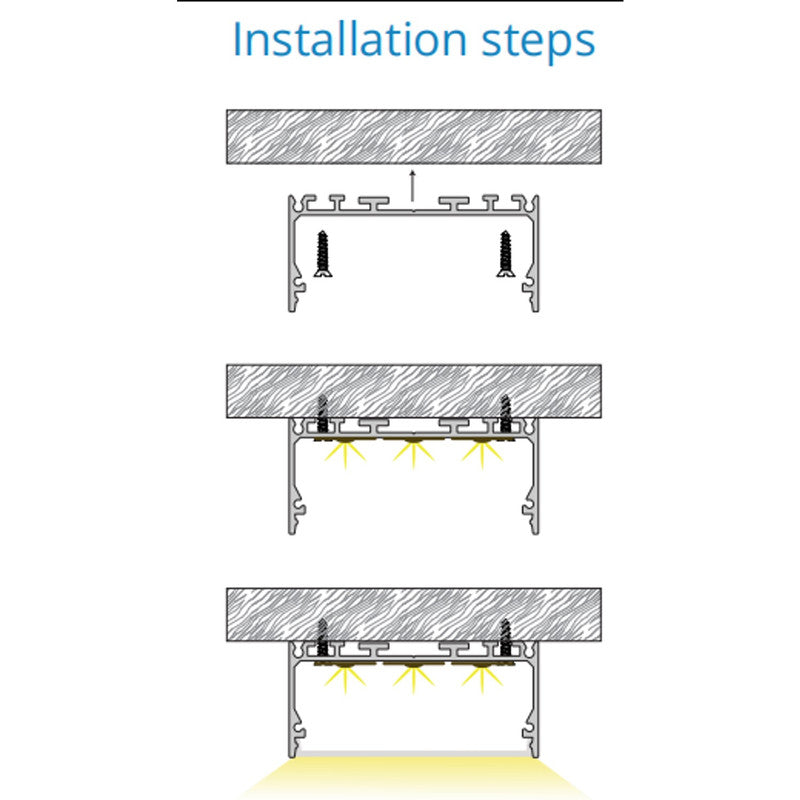 Installation steps