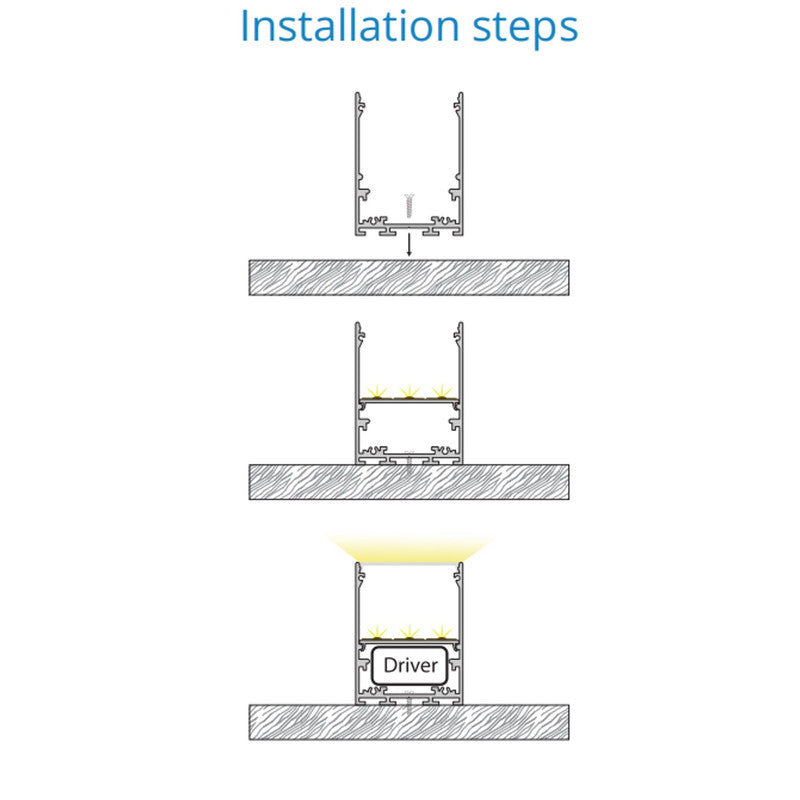 Installation steps

Driver