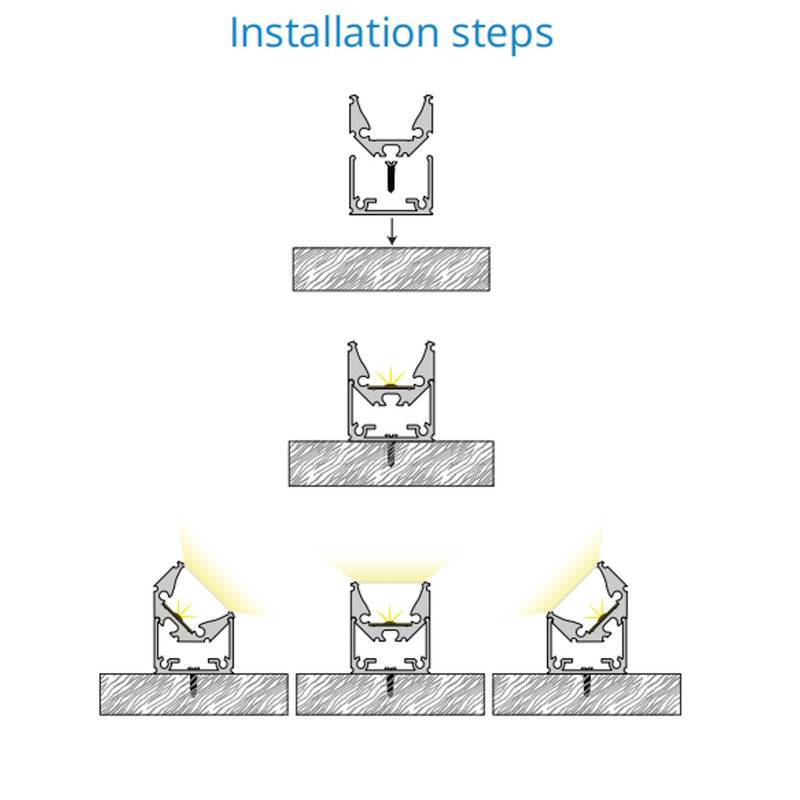 Installation steps