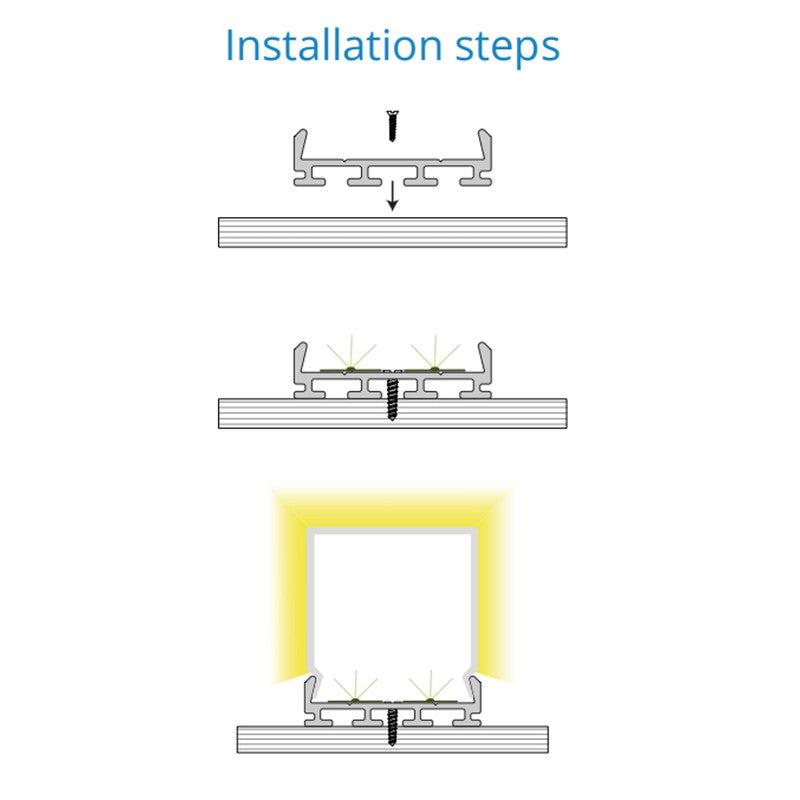 Installation steps