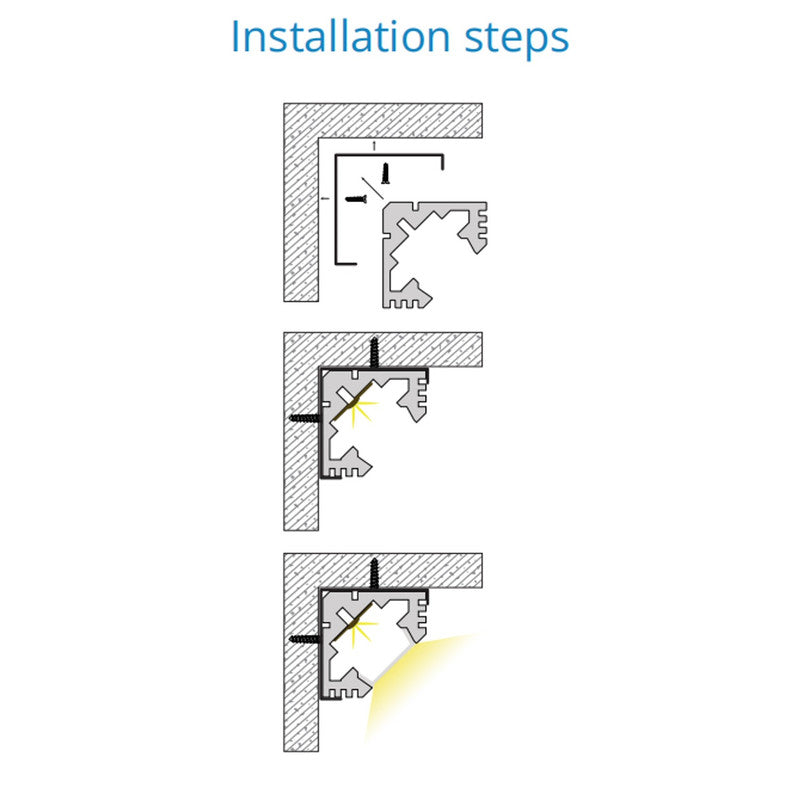 Installation steps