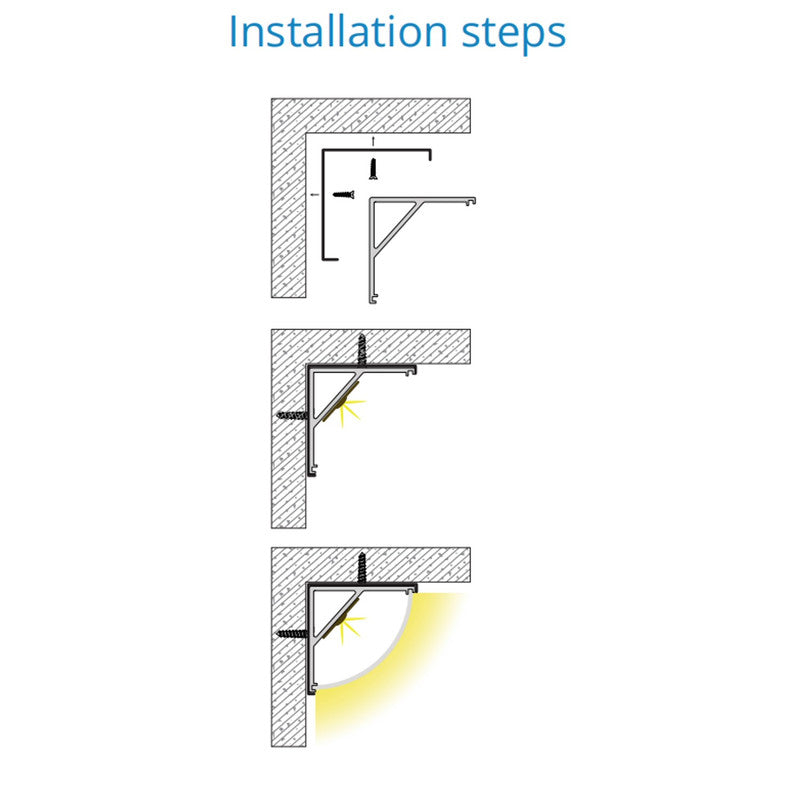 Installation steps