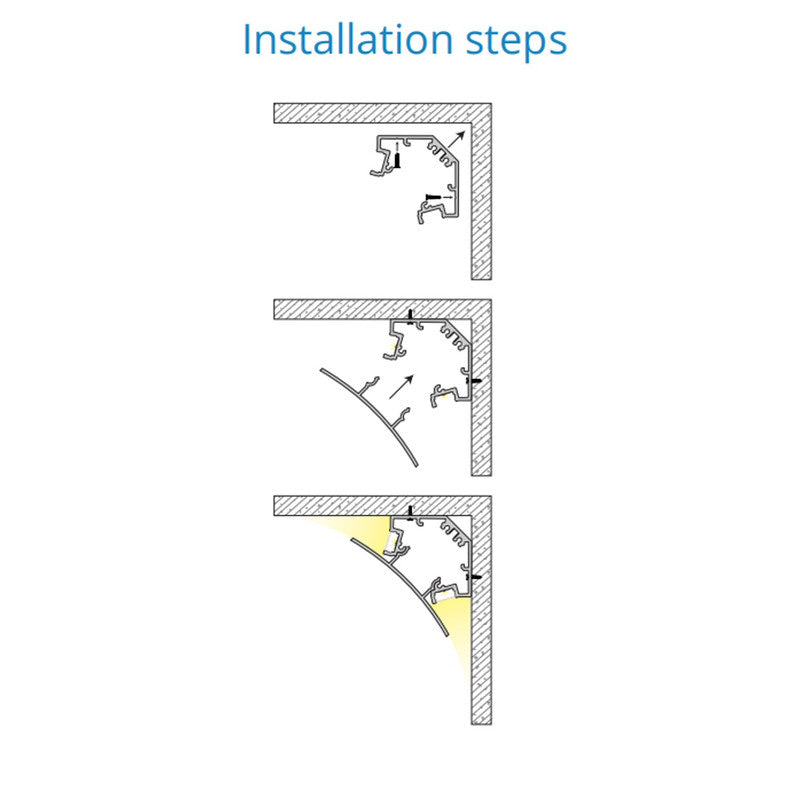 Installation steps