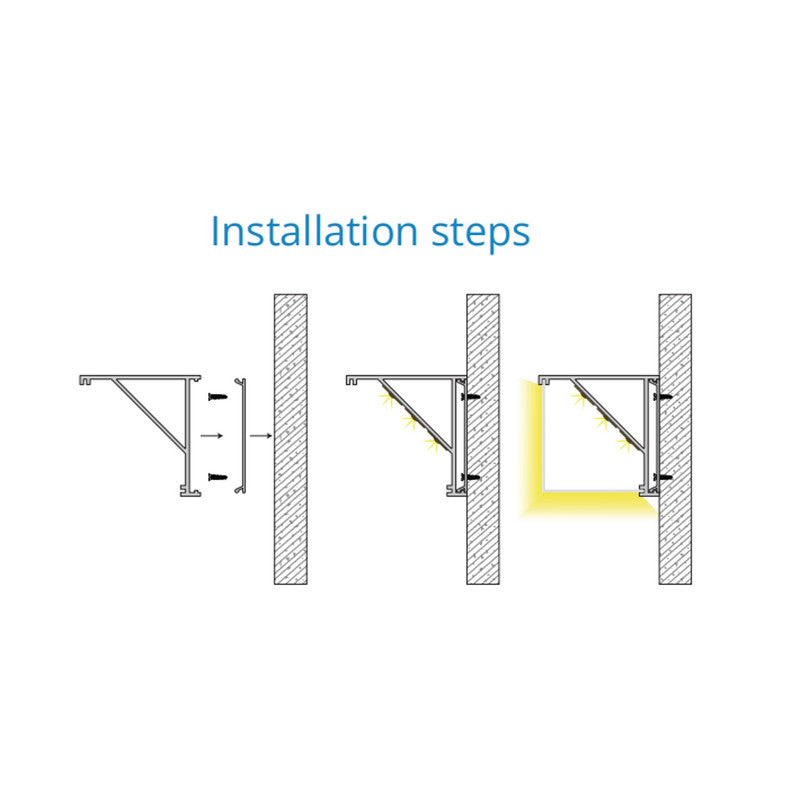 Installation steps