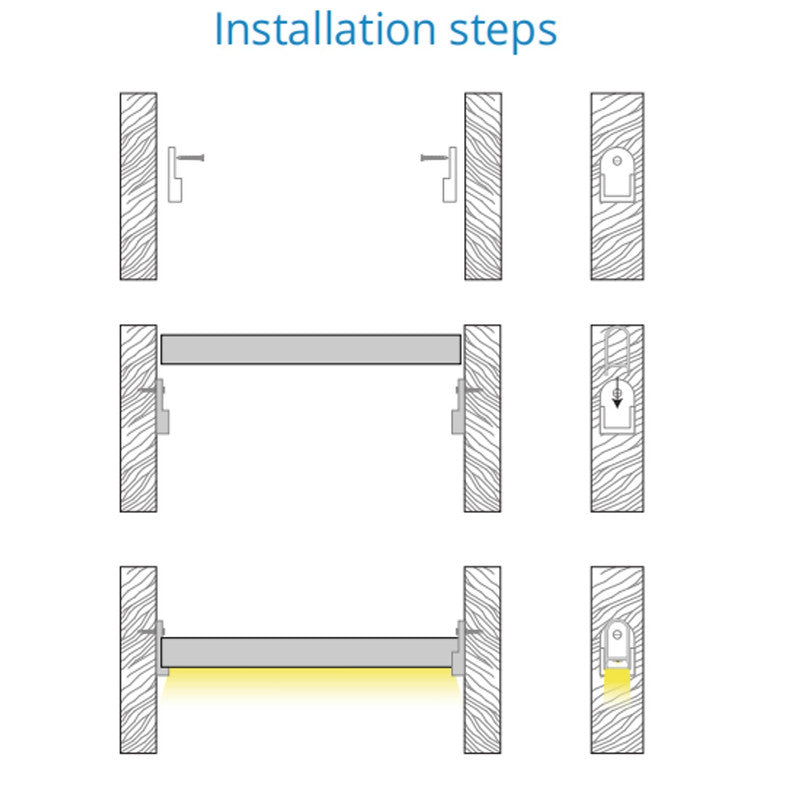 Installation steps