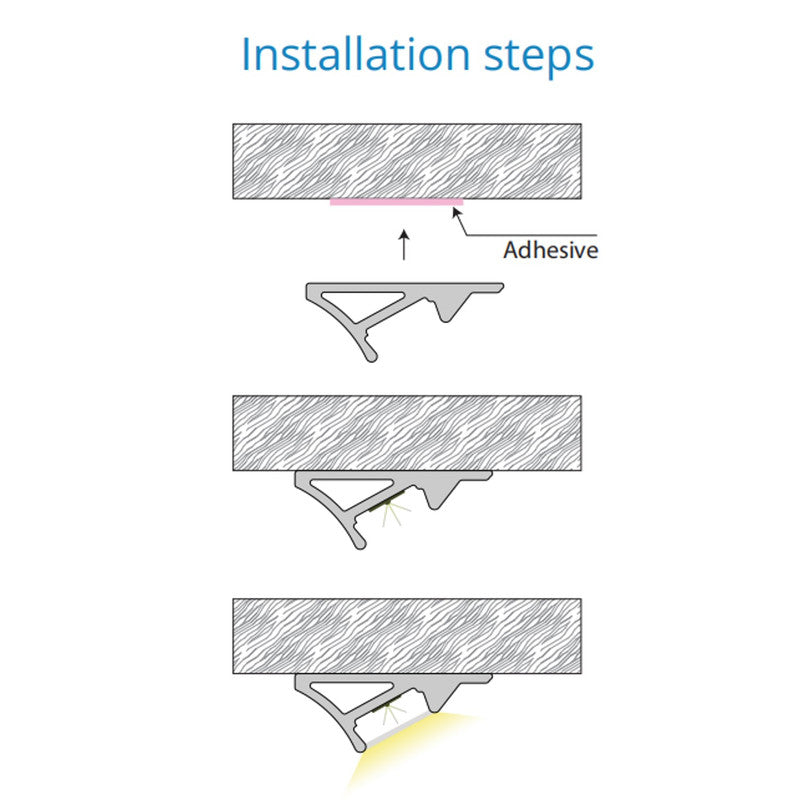 Installation steps

Adhesive