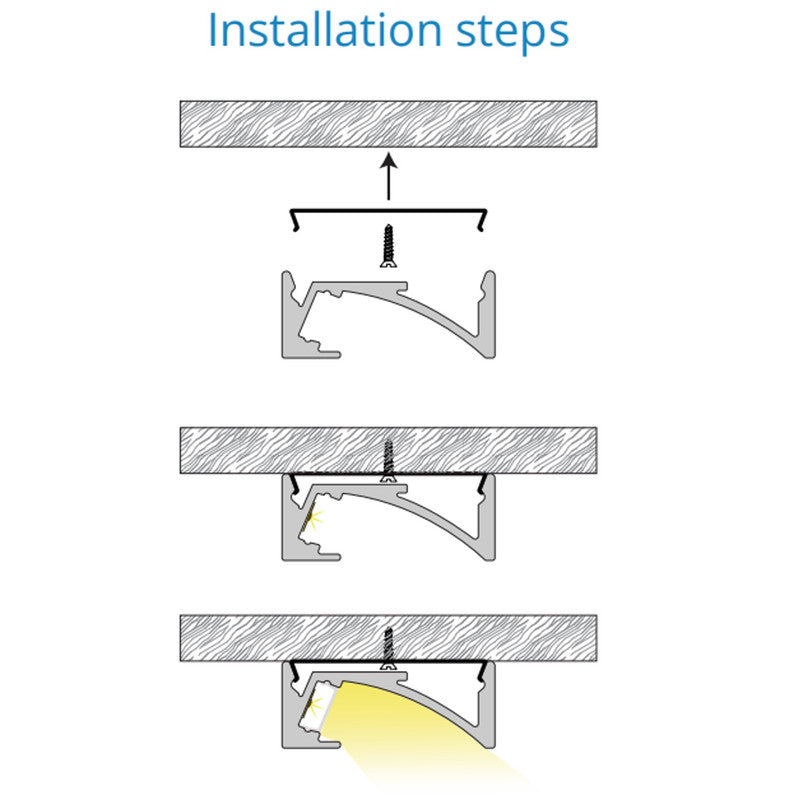 Installation steps