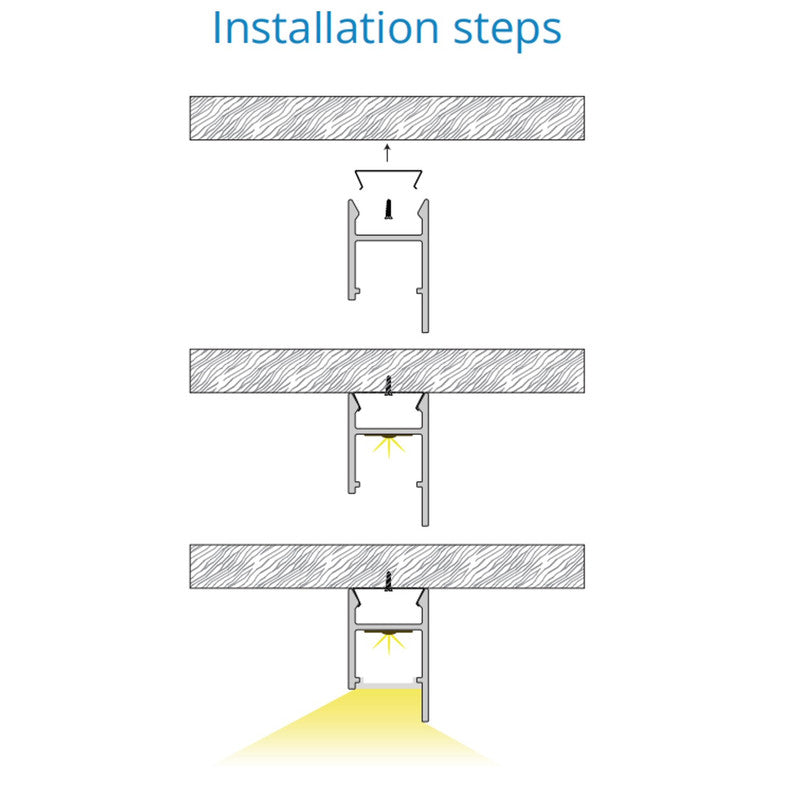 Installation steps