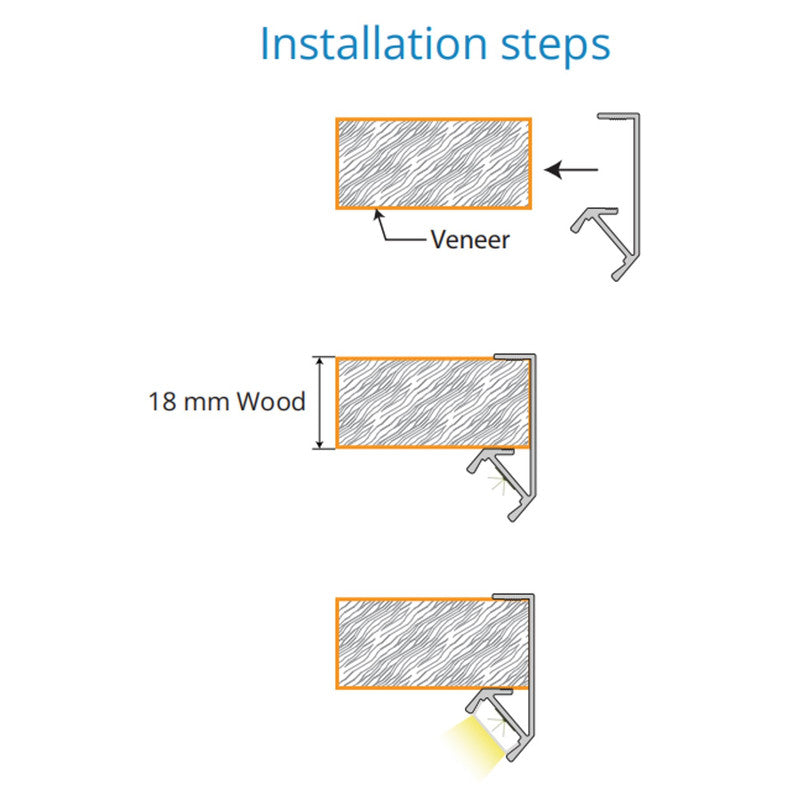 Installation steps

Veneer

18 mm Wood