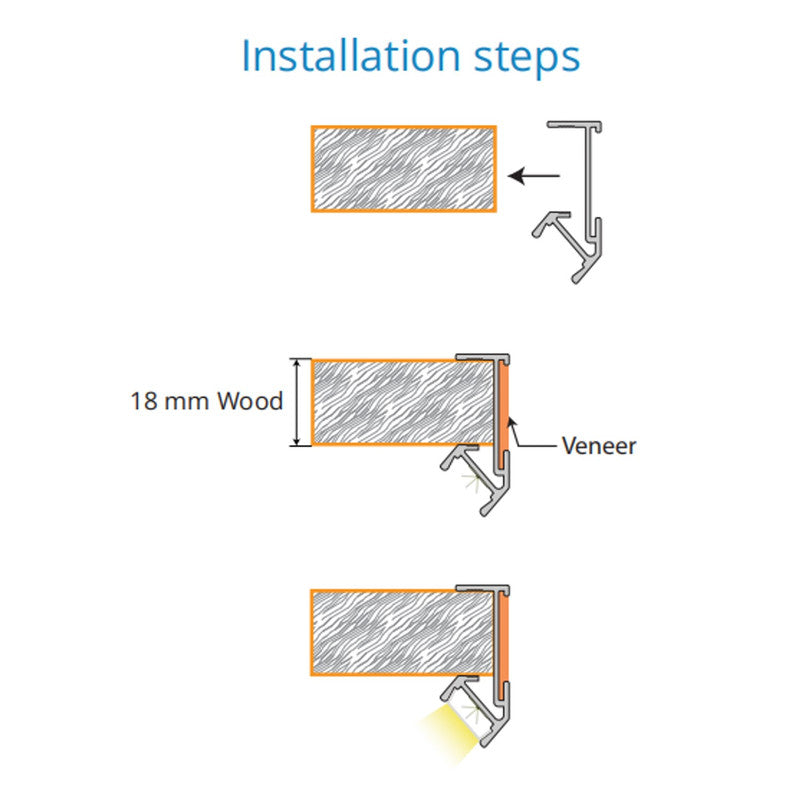 Installation steps

18 mm Wood

Veneer