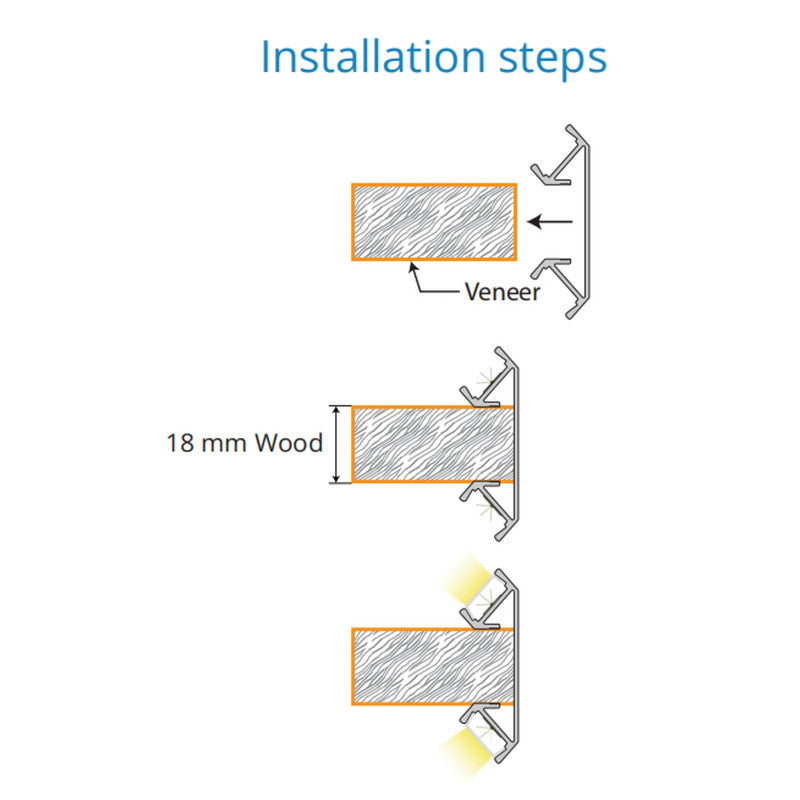 Installation steps

Veneer

18 mm Wood