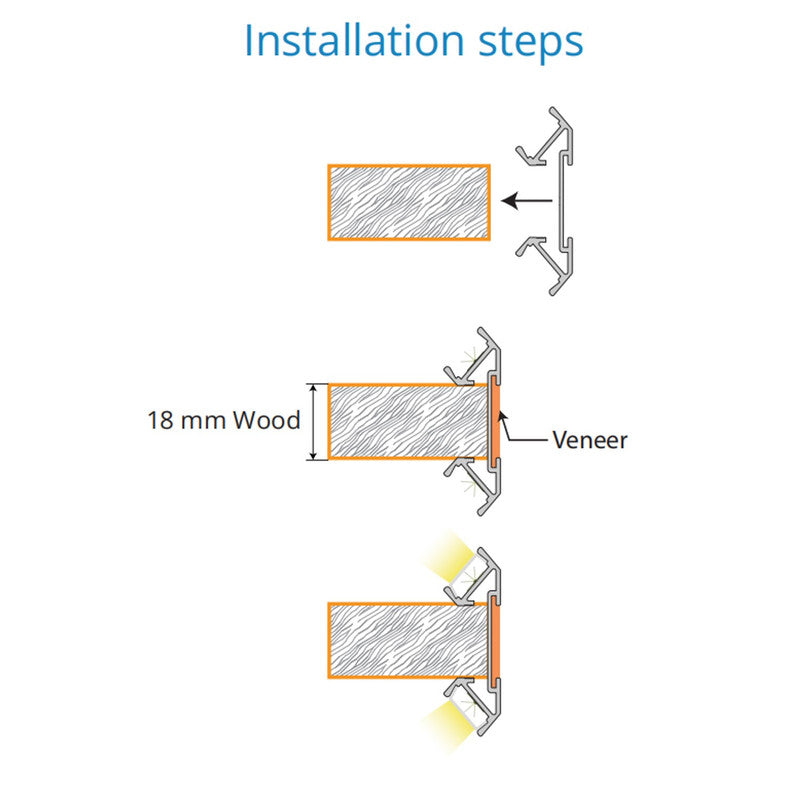 Installation steps

18 mm Wood

Veneer