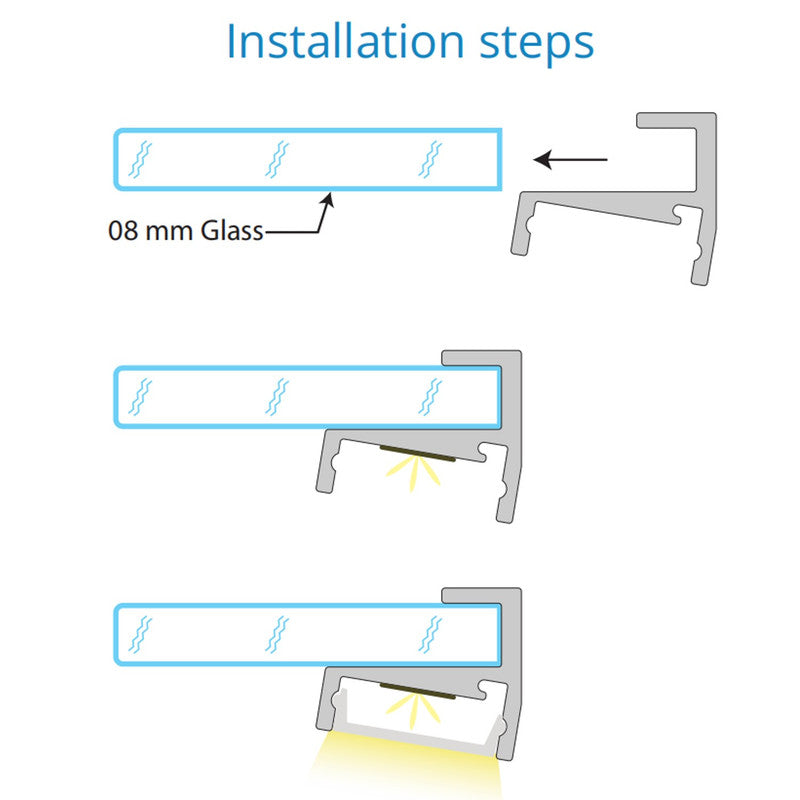 Installation steps

08 mm Glass