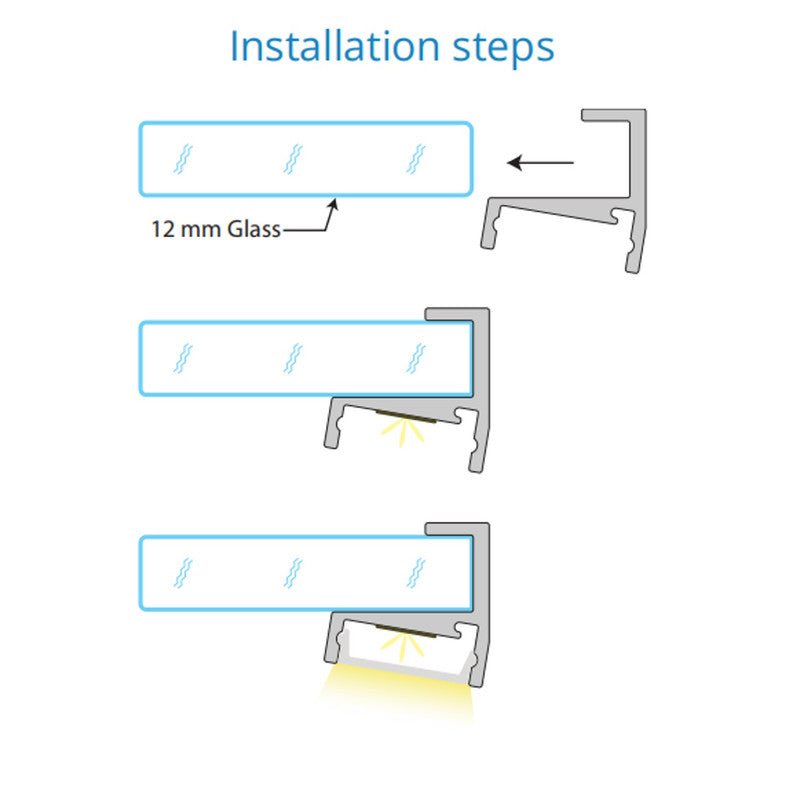 Installation steps

12 mm Glass