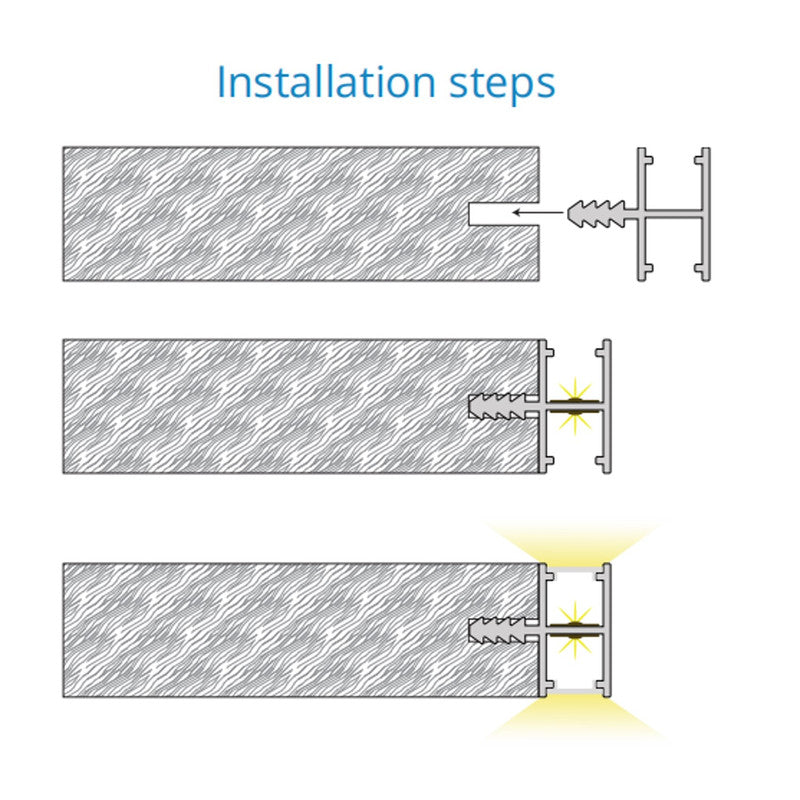 Installation steps