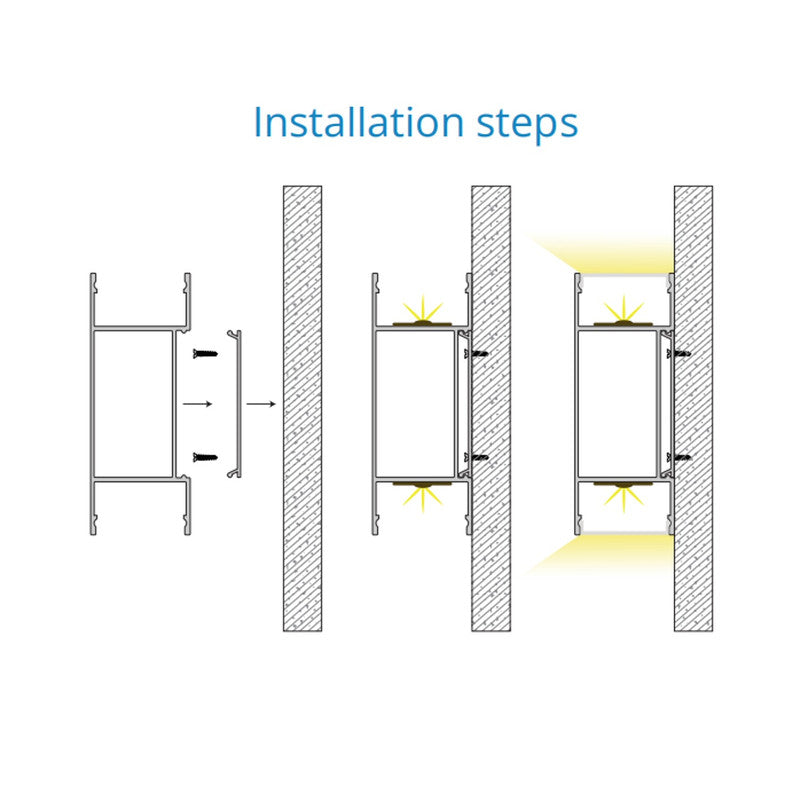 Installation steps