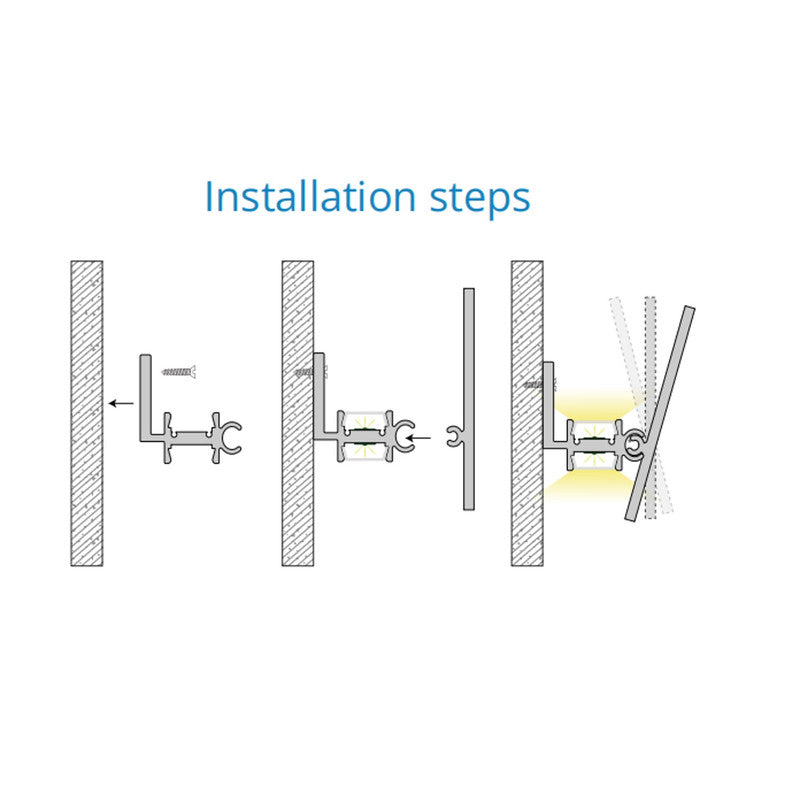 Installation steps