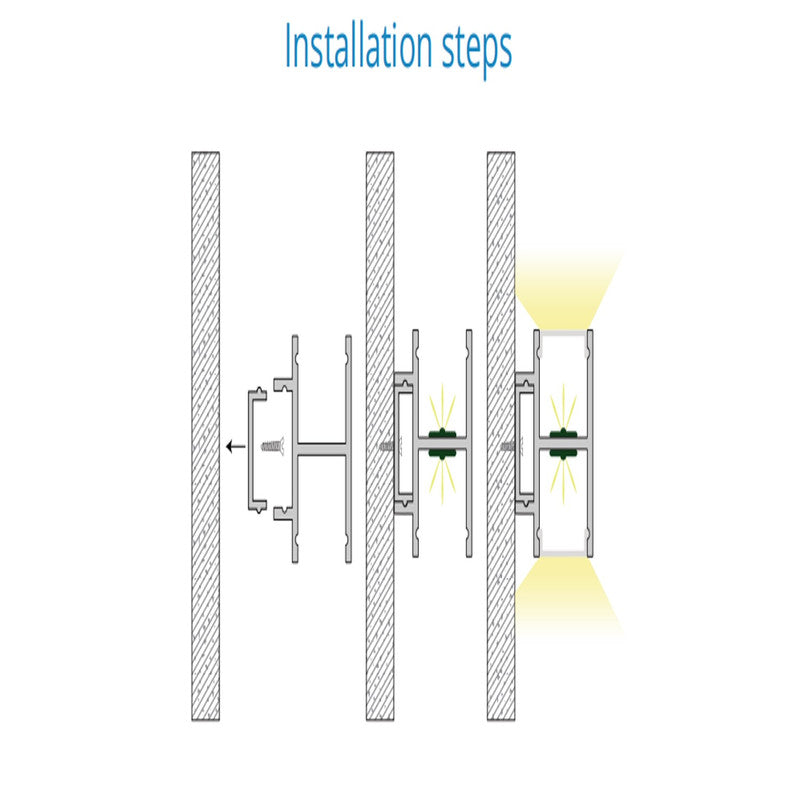 Installation steps