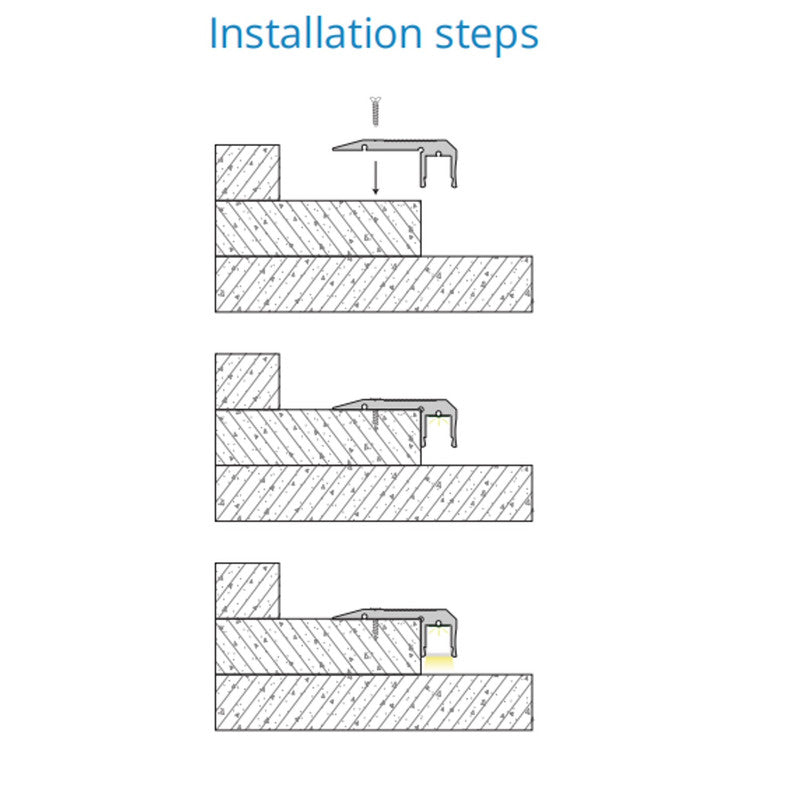 Installation steps