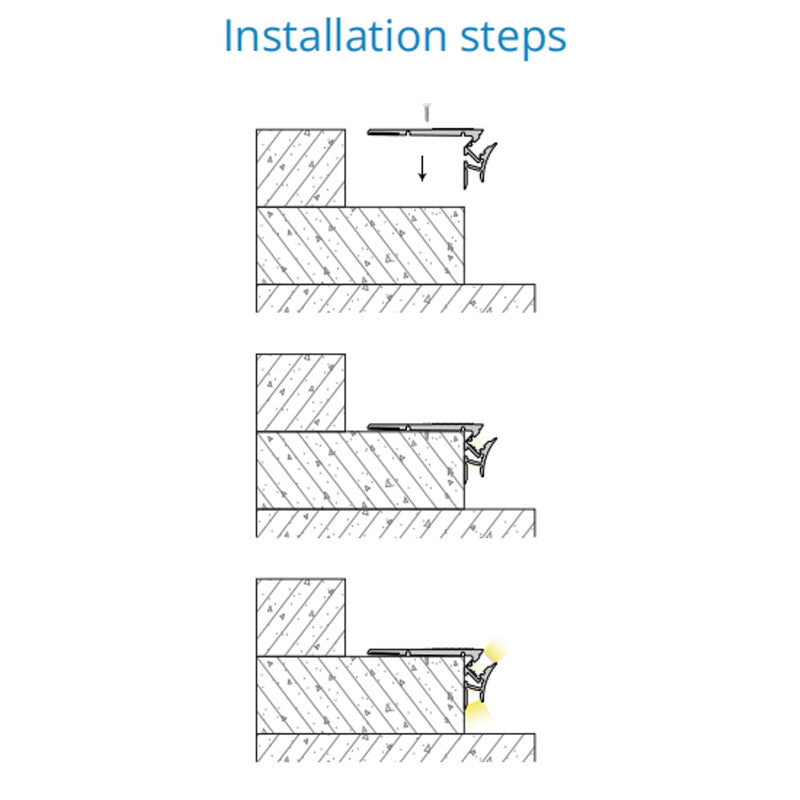 Installation steps