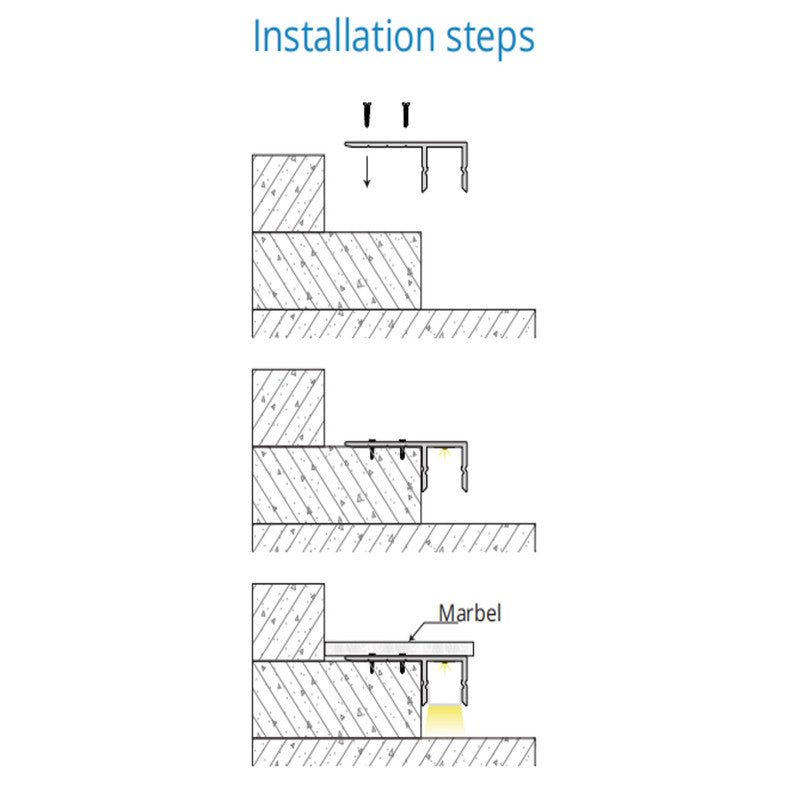 Installation steps

Marbel