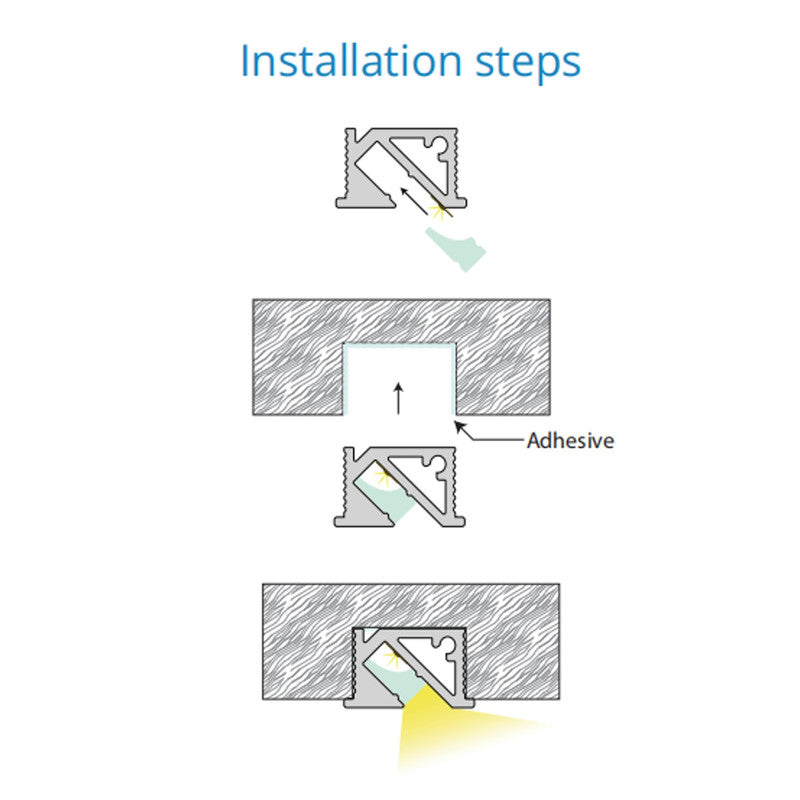 Installation steps

Adhesive