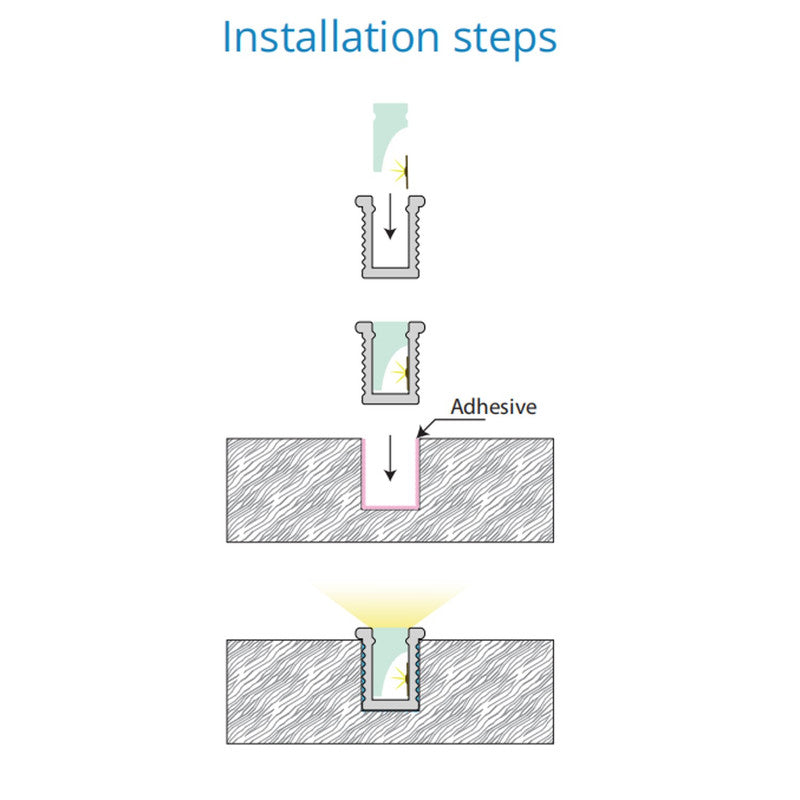 Installation steps

Adhesive