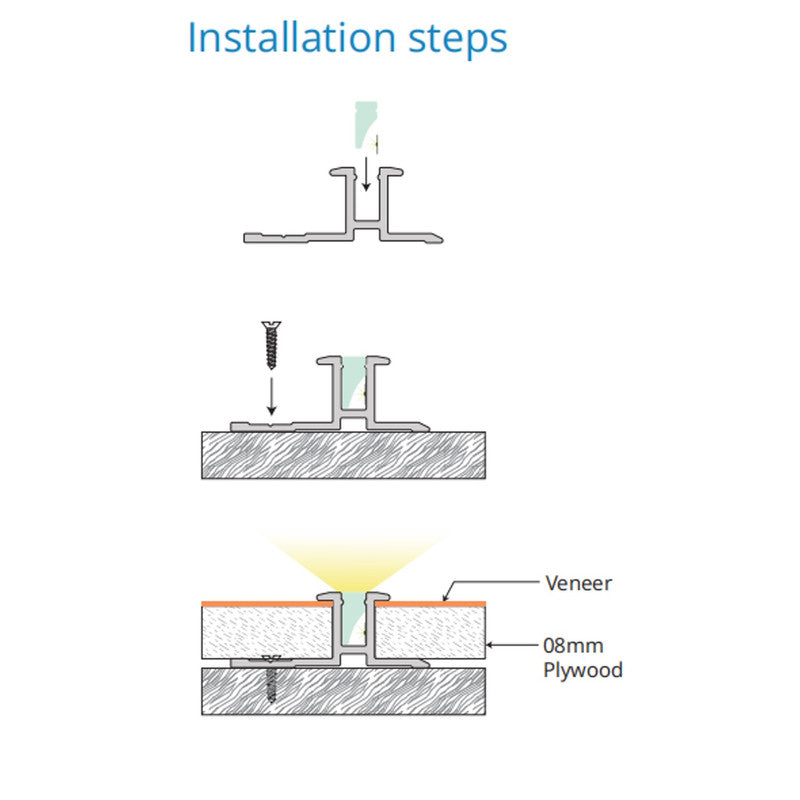 Installation steps

Veneer

08mm
Plywood