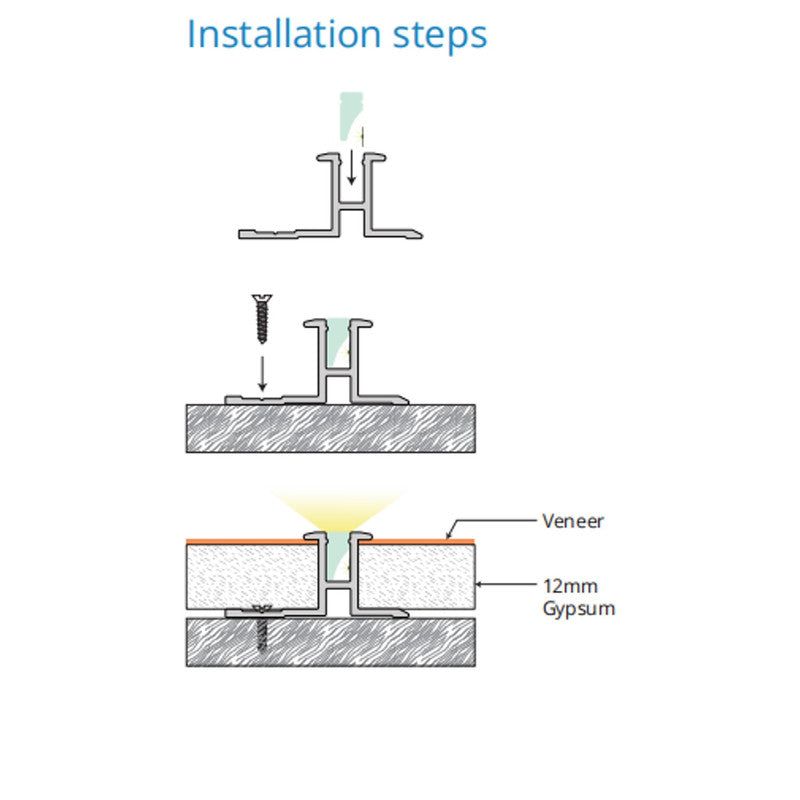 Installation steps

Veneer

12mm
Gypsum